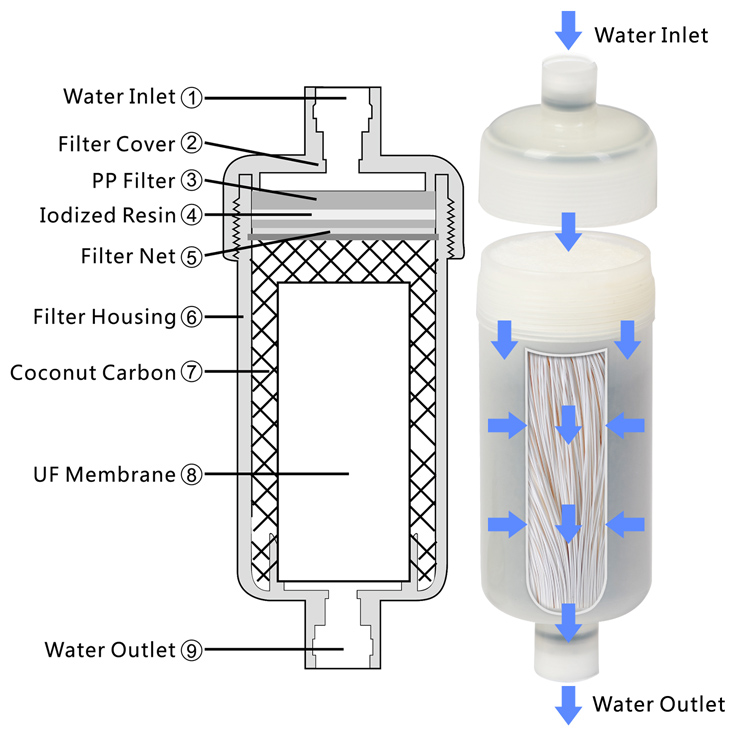 Water Inlet ①
Filter Cover ②
PP Filter ③
Iodized Resin ④
Filter Net ⑤
Filter Housing ⑥
Coconut Carbon ⑦
UF Membrane ⑧
Water Outlet ⑨

Water Inlet

Water Outlet