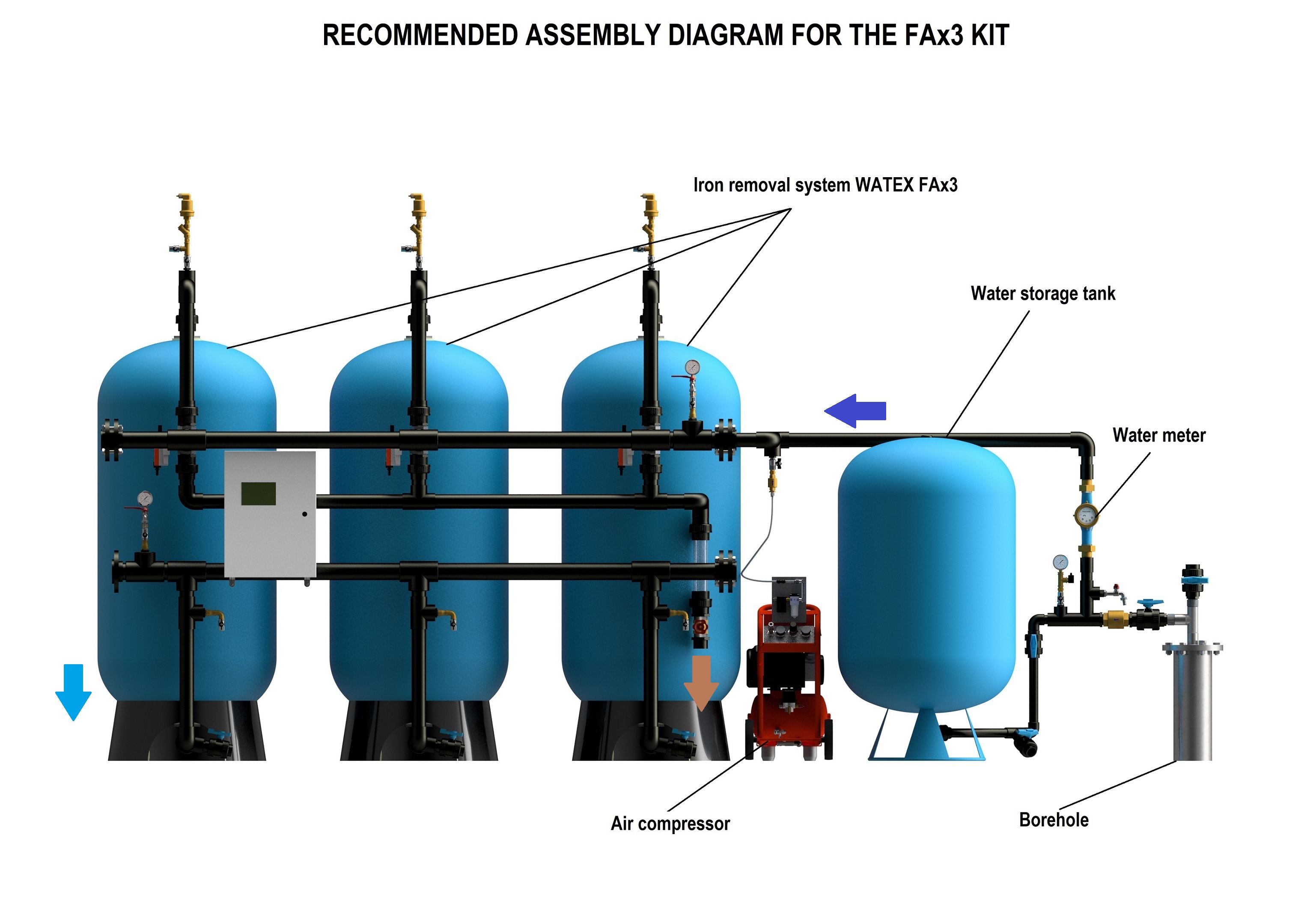 RECOMMENDED ASSEMBLY DIAGRAM FOR THE FAx3 KIT

Iron removal system WATEX FAx3

Water storage tank

Water meter

Air compressor

Borehole