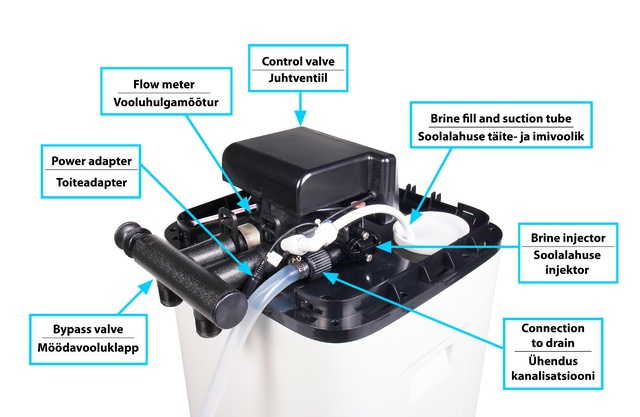 Control valve
Juhtventiil

Flow meter
Vooluhulgamõõtur

Brine fill and suction tube
Soolalahuse täite- ja imivoolik

Power adapter
Toiteadapter

Brine injector
Soolalahuse injektor

Bypass valve
Möödavooluklapp

Connection to drain
Ühendus kanalisatsiooni